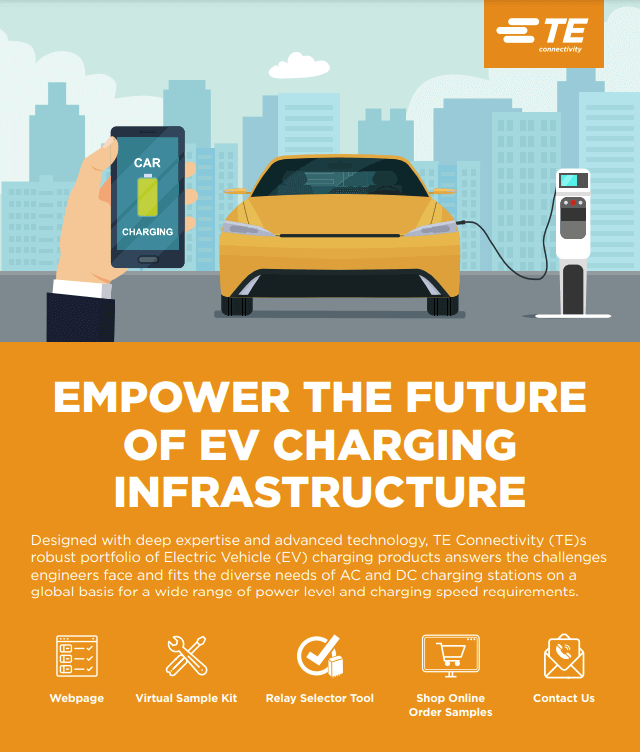 TE connectivity

CAR

CHARGING

EMPOWER THE FUTURE OF EV CHARGING INFRASTRUCTURE

Designed with deep expertise and advanced technology, TE Connectivity (TE)s robust portfolio of Electric Vehicle (EV) charging products answers the challenges engineers face and fits the diverse needs of AC and DC charging stations on a global basis for a wide range of power level and charging speed requirements.

Webpage

Virtual Sample Kit

Relay Selector Tool

Shop Online Order Samples

Contact Us