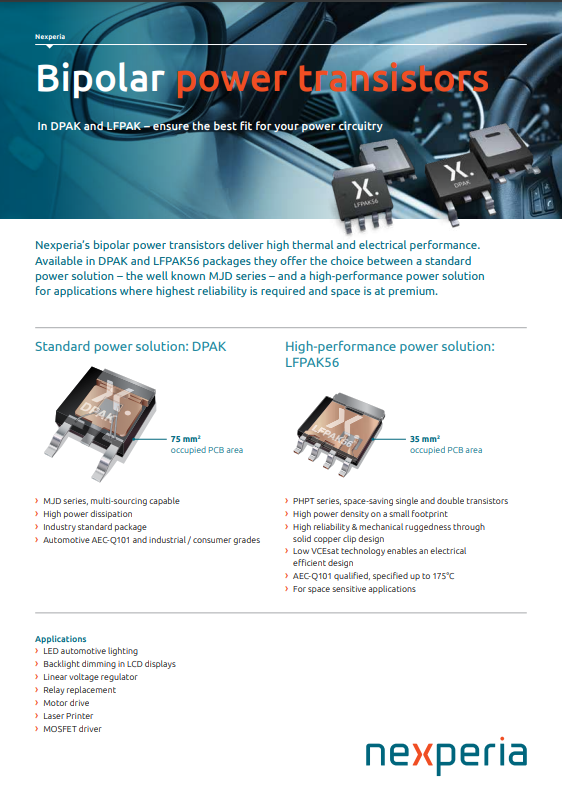 Nexperia

Bipolar power transistors

In DPAK and LFPAK – ensure the best fit for your power circuitry

LFPAK56

DPAK

Nexperia's bipolar power transistors deliver high thermal and electrical performance. Available in DPAK and LFPAK56 packages they offer the choice between a standard power solution – the well known MJD series – and a high-performance power solution for applications where highest reliability is required and space is at premium.

Standard power solution: DPAK

DPAK

75 mm²
occupied PCB area

› MJD series, multi-sourcing capable
› High power dissipation
› Industry standard package
› Automotive AEC-Q101 and industrial / consumer grades

High-performance power solution: LFPAK56

LFPAK56

35 mm²
occupied PCB area

› PHPT series, space-saving single and double transistors
› High power density on a small footprint
› High reliability & mechanical ruggedness through solid copper clip design
› Low VCEsat technology enables an electrical efficient design
› AEC-Q101 qualified, specified up to 175°C
› For space sensitive applications

Applications
› LED automotive lighting
› Backlight dimming in LCD displays
› Linear voltage regulator
› Relay replacement
› Motor drive
› Laser Printer
› MOSFET driver

nexperia