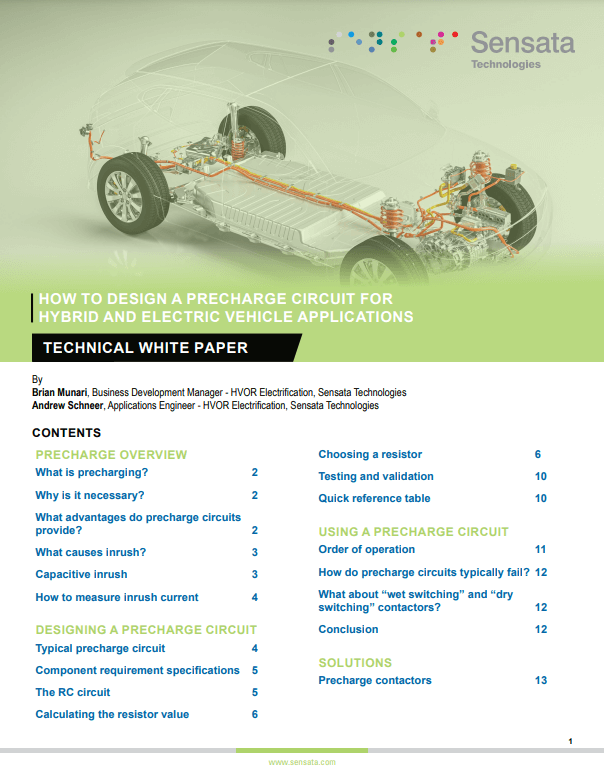 Sensata Technologies

HOW TO DESIGN A PRECHARGE CIRCUIT FOR HYBRID AND ELECTRIC VEHICLE APPLICATIONS

TECHNICAL WHITE PAPER

By
**Brian Munari**, Business Development Manager - HVOR Electrification, Sensata Technologies
**Andrew Schneer**, Applications Engineer - HVOR Electrification, Sensata Technologies

CONTENTS

PRECHARGE OVERVIEW
What is precharging? 2
Why is it necessary? 2
What advantages do precharge circuits provide? 2
What causes inrush? 3
Capacitive inrush 3
How to measure inrush current 4

DESIGNING A PRECHARGE CIRCUIT
Typical precharge circuit 4
Component requirement specifications 5
The RC circuit 5
Calculating the resistor value 6

Choosing a resistor 6
Testing and validation 10
Quick reference table 10

USING A PRECHARGE CIRCUIT
Order of operation 11
How do precharge circuits typically fail? 12
What about “wet switching” and “dry switching” contactors? 12
Conclusion 12

SOLUTIONS
Precharge contactors 13

1

www.sensata.com